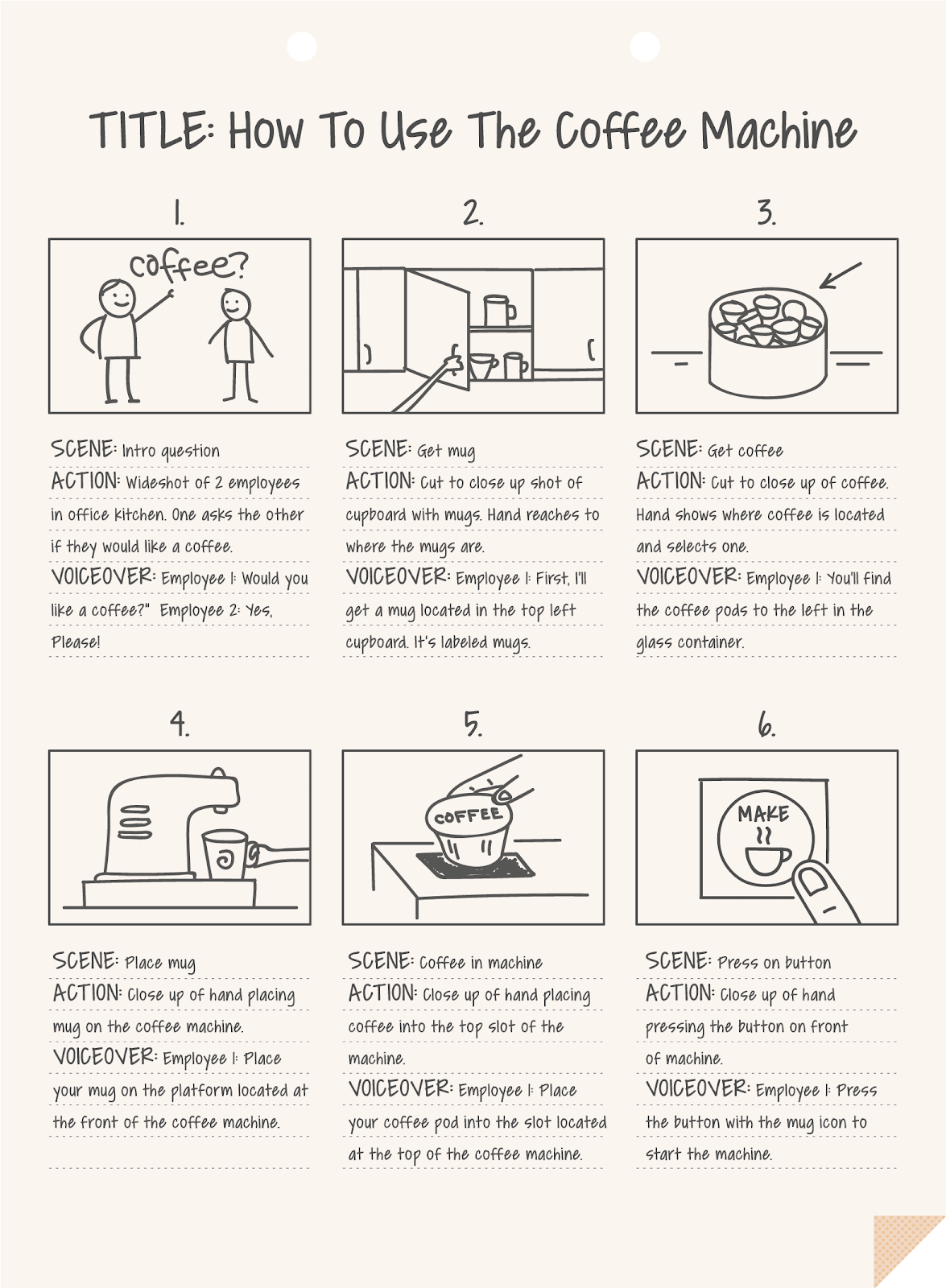 TITLE: How To Use The Coffee Machine

1.

coffee?

SCENE: Intro question
ACTION: Wideshot of 2 employees in office kitchen. One asks the other if they would like a coffee.
VOICEOVER: Employee 1: Would you like a coffee?" Employee 2: Yes, Please!

2.

SCENE: Get mug
ACTION: Cut to close up shot of cupboard with mugs. Hand reaches to where the mugs are.
VOICEOVER: Employee 1: First, I'll get a mug located in the top left cupboard. It's labeled mugs.

3.

SCENE: Get coffee
ACTION: Cut to close up of coffee. Hand shows where coffee is located and selects one.
VOICEOVER: Employee 1: You'll find the coffee pods to the left in the glass container.

4.

SCENE: Place mug
ACTION: Close up of hand placing mug on the coffee machine.
VOICEOVER: Employee 1: Place your mug on the platform located at the front of the coffee machine.

5.

COFFEE

SCENE: Coffee in machine
ACTION: Close up of hand placing coffee into the top slot of the machine.
VOICEOVER: Employee 1: Place your coffee pod into the slot located at the top of the coffee machine.

6.

MAKE

SCENE: Press on button
ACTION: Close up of hand pressing the button on front of machine.
VOICEOVER: Employee 1: Press the button with the mug icon to start the machine.